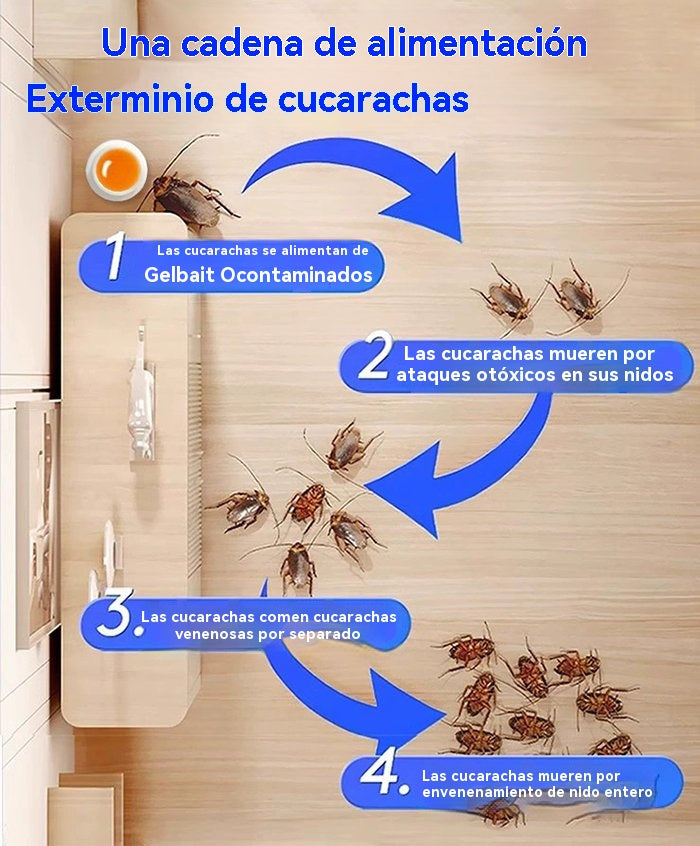 Una cadena de alimentación
Exterminio de cucarachas

1 Las cucarachas se alimentan de
Gelbait Ocontaminados

2 Las cucarachas mueren por ataques otóxicos en sus nidos

3. Las cucarachas comen cucarachas venenosas por separado

4. Las cucarachas mueren por envenenamiento de nido entero