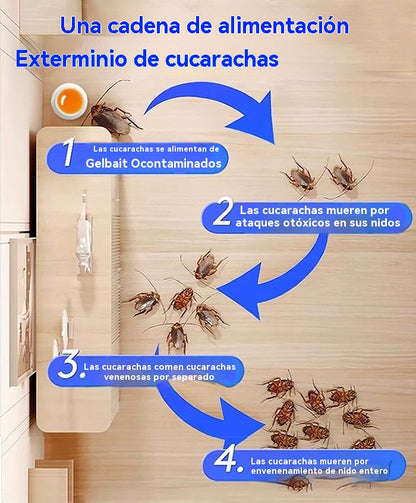 Una cadena de alimentación
Exterminio de cucarachas

1 Las cucarachas se alimentan de Gelbait Ocontaminados

2 Las cucarachas mueren por ataques otóxicos en sus nidos

3. Las cucarachas comen cucarachas venenosas por separado

4. Las cucarachas mueren por envenenamiento de nido entero